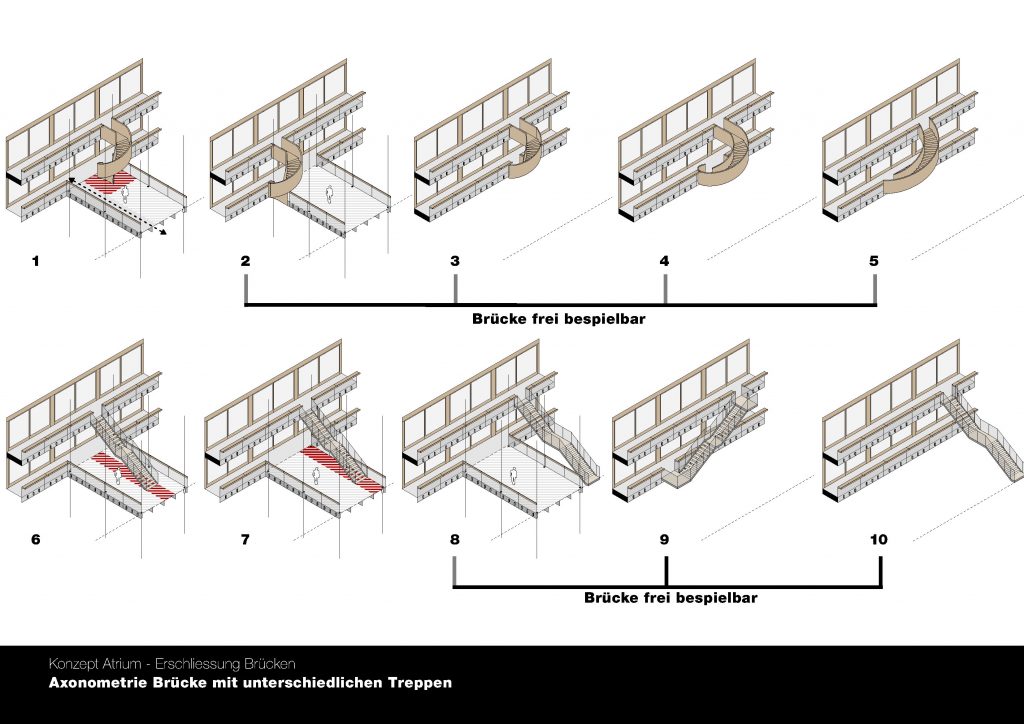 1

2

3

4

5

Brücke frei bespielbar

6

7

8

9

10

Brücke frei bespielbar

Konzept Atrium - Erschliessung Brücken
Axonometrie Brücke mit unterschiedlichen Treppen