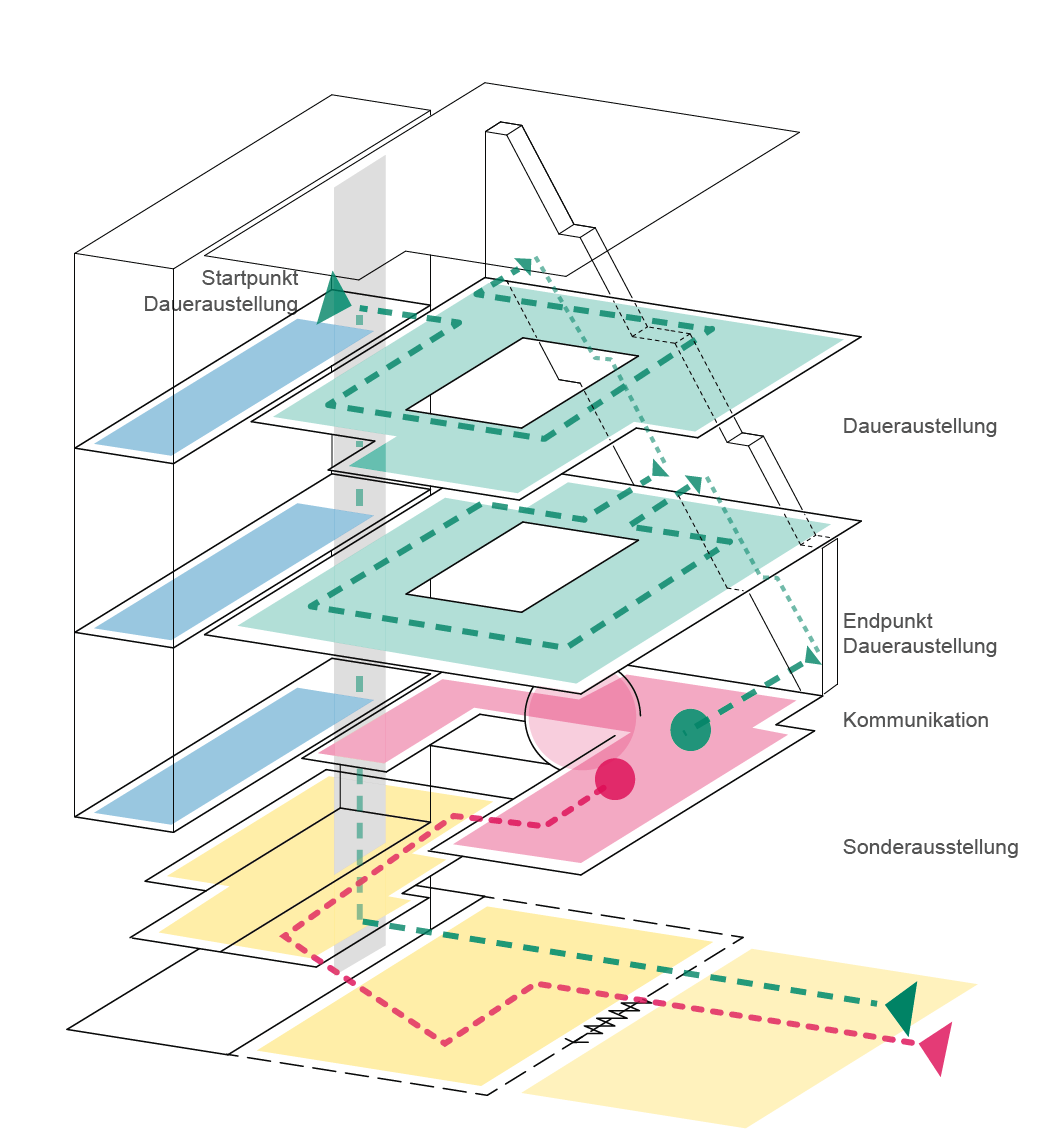 Startpunkt Daueraustellung

Daueraustellung

Endpunkt Daueraustellung

Kommunikation

Sonderausstellung